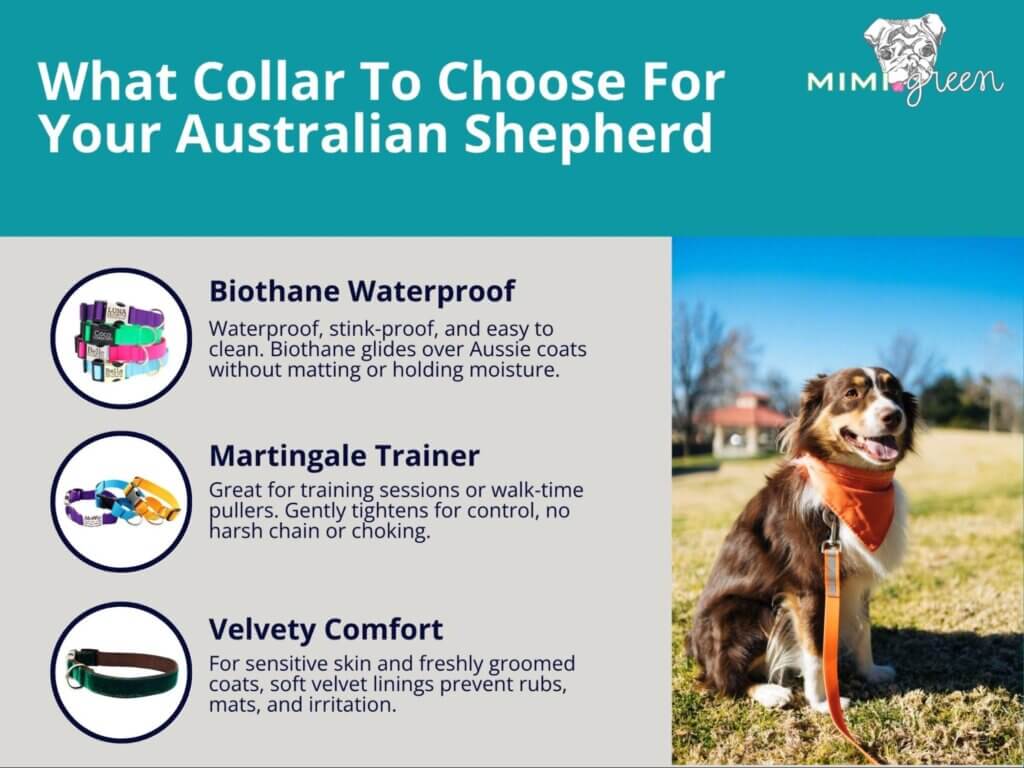 What Collar To Choose For Your Australian Shepherd

MIMI green

Biothane Waterproof

Waterproof, stink-proof, and easy to clean. Biothane glides over Aussie coats without matting or holding moisture.

Martingale Trainer

Great for training sessions or walk-time pullers. Gently tightens for control, no harsh chain or choking.

Velvety Comfort

For sensitive skin and freshly groomed coats, soft velvet linings prevent rubs, mats, and irritation.